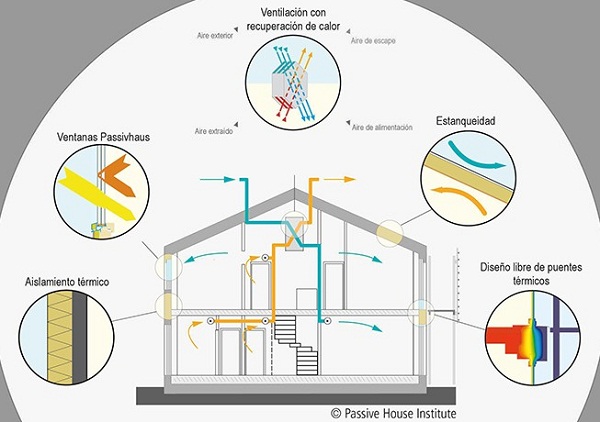 Ventilación con recuperación de calor

Aire exterior

Aire de escape

Aire extraído

Aire de alimentación

Ventanas Passivhaus

Estanqueidad

Aislamiento térmico

Diseño libre de puentes térmicos

© Passive House Institute